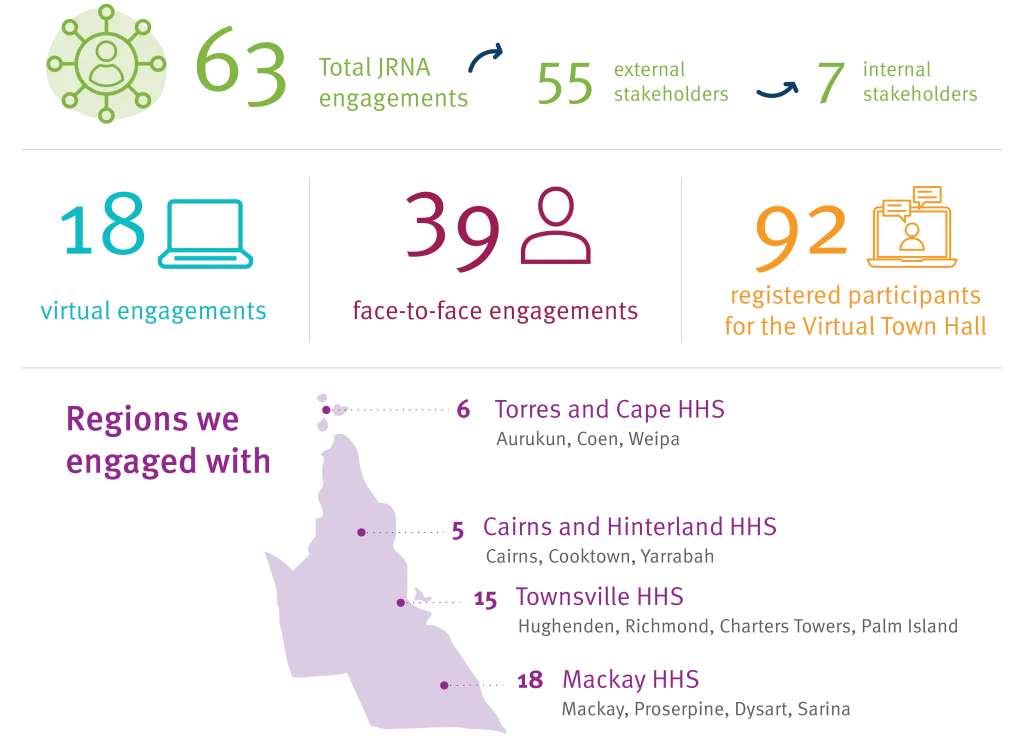 63 Total JRNA engagements

55 external stakeholders

7 internal stakeholders

18 virtual engagements

39 face-to-face engagements

92 registered participants for the Virtual Town Hall

Regions we engaged with

6 Torres and Cape HHS
Aurukun, Coen, Weipa

5 Cairns and Hinterland HHS
Cairns, Cooktown, Yarrabah

15 Townsville HHS
Hughenden, Richmond, Charters Towers, Palm Island

18 Mackay HHS
Mackay, Proserpine, Dysart, Sarina